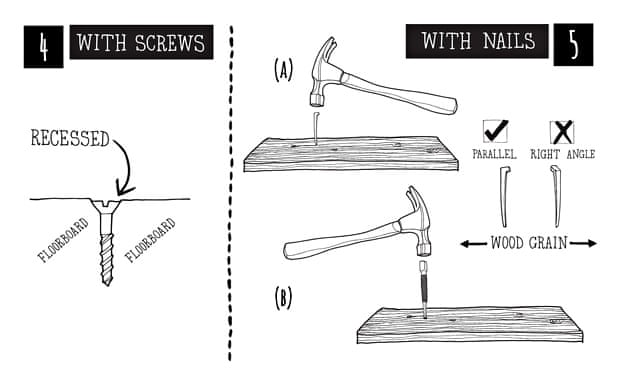 4 WITH SCREWS

RECESSED

FLOORBOARD

FLOORBOARD

WITH NAILS 5

(A)

PARALLEL

RIGHT ANGLE

WOOD GRAIN

(B)