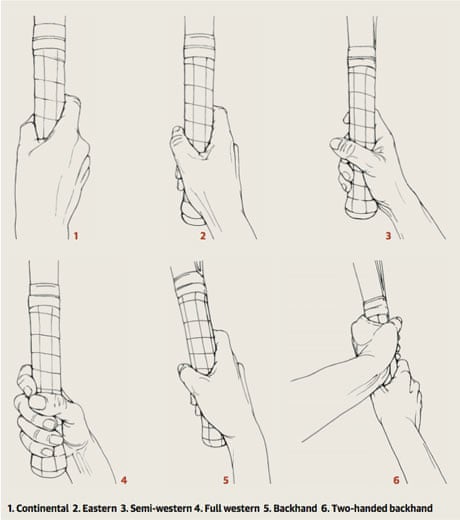 1

2

3

4

5

6

1. Continental 2. Eastern 3. Semi-western 4. Full western 5. Backhand 6. Two-handed backhand