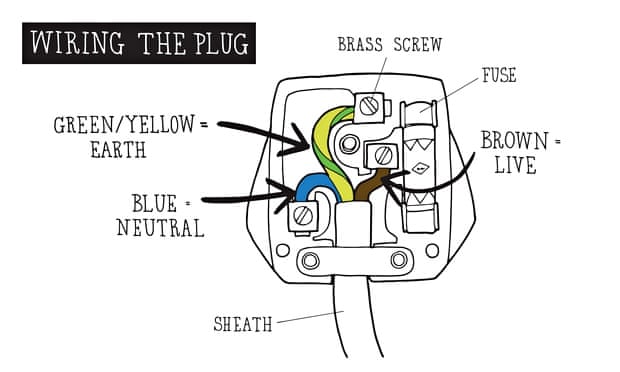 WIRING THE PLUG

BRASS SCREW

FUSE

GREEN/YELLOW = EARTH

BROWN = LIVE

BLUE = NEUTRAL

SHEATH