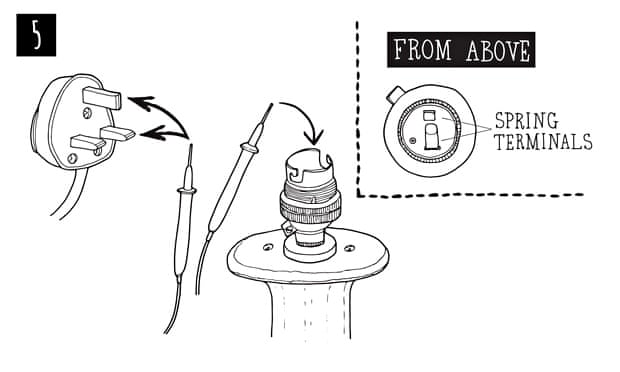 5

FROM ABOVE

SPRING TERMINALS