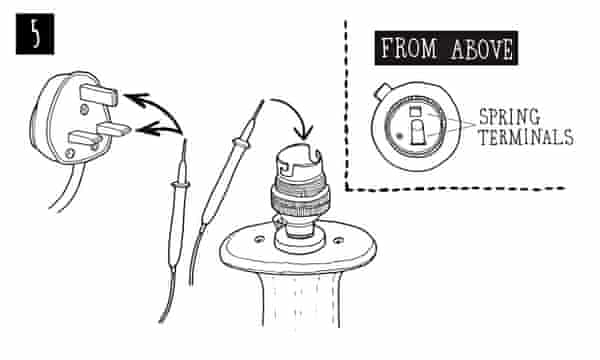 5

FROM ABOVE

SPRING TERMINALS