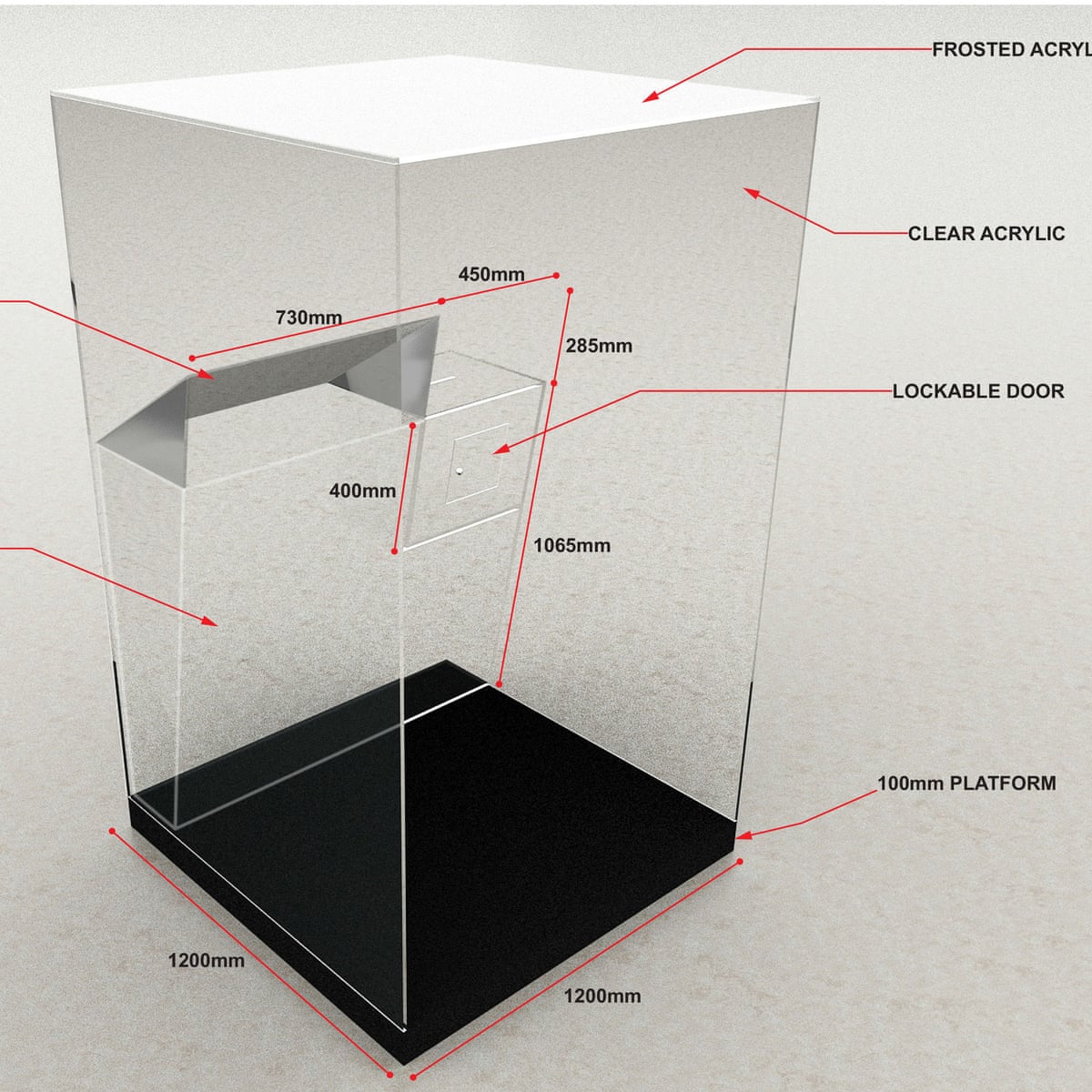 FROSTED ACRYL

CLEAR ACRYLIC

450mm

730mm

285mm

LOCKABLE DOOR

400mm

1065mm

100mm PLATFORM

1200mm

1200mm