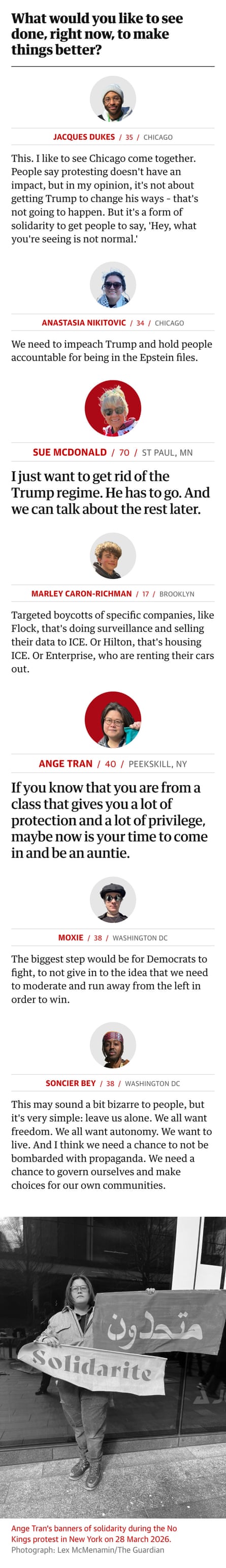 What would you like to see done, right now, to make things better?

JACQUES DUKES / 35 / CHICAGO

This. I like to see Chicago come together. People say protesting doesn't have an impact, but in my opinion, it's not about getting Trump to change his ways - that's not going to happen. But it's a form of solidarity to get people to say, 'Hey, what you're seeing is not normal.'

ANASTASIA NIKITOVIC / 34 / CHICAGO

We need to impeach Trump and hold people accountable for being in the Epstein files.

SUE MCDONALD / 70 / ST PAUL, MN

I just want to get rid of the Trump regime. He has to go. And we can talk about the rest later.

MARLEY CARON-RICHMAN / 17 / BROOKLYN

Targeted boycotts of specific companies, like Flock, that's doing surveillance and selling their data to ICE. Or Hilton, that's housing ICE. Or Enterprise, who are renting their cars out.

ANGE TRAN / 40 / PEEKSKILL, NY

If you know that you are from a class that gives you a lot of protection and a lot of privilege, maybe now is your time to come in and be an auntie.

MOXIE / 38 / WASHINGTON DC

The biggest step would be for Democrats to fight, to not give in to the idea that we need to moderate and run away from the left in order to win.

SONCIER BEY / 38 / WASHINGTON DC

This may sound a bit bizarre to people, but it's very simple: leave us alone. We all want freedom. We all want autonomy. We want to live. And I think we need a chance to not be bombarded with propaganda. We need a chance to govern ourselves and make choices for our own communities.

متحدون

Solidarite

Ange Tran's banners of solidarity during the No Kings protest in New York on 28 March 2026. Photograph: Lex McMenamin/The Guardian