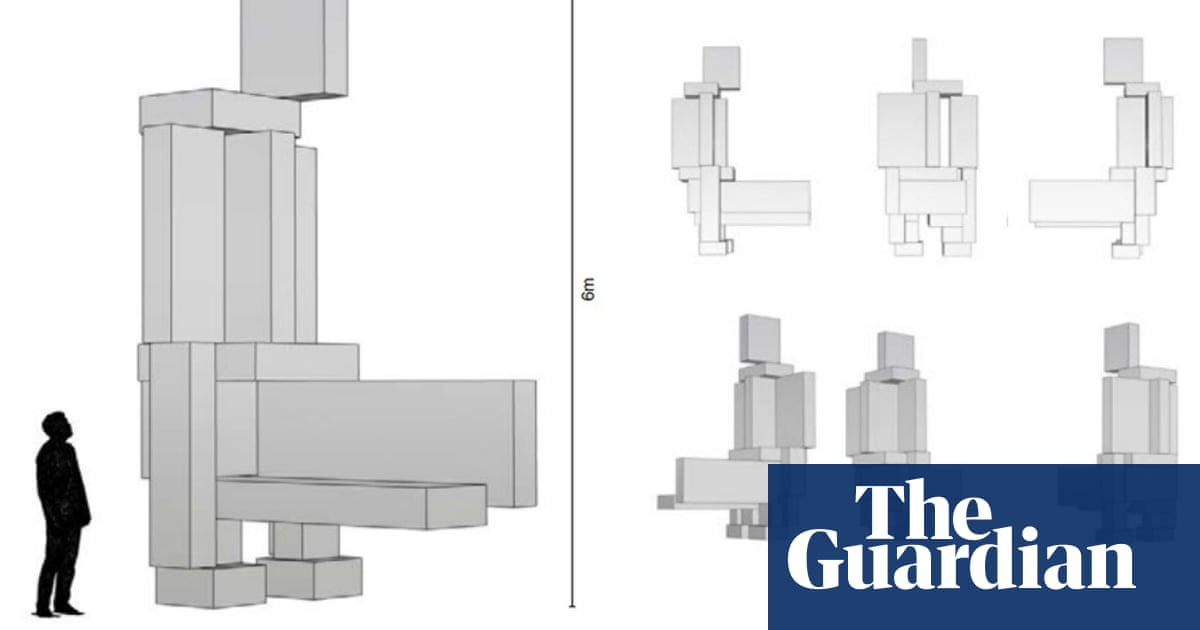 6m

The Guardian