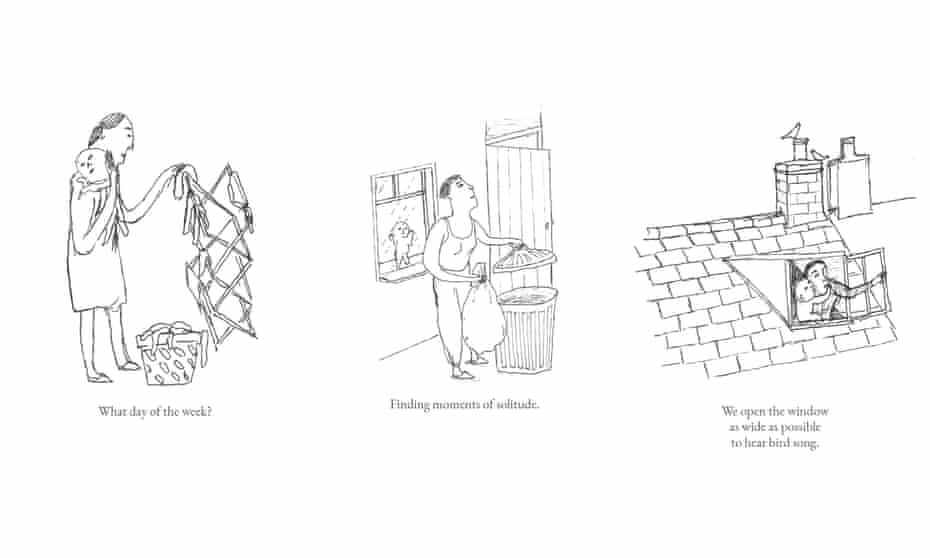 What day of the week?

Finding moments of solitude.

We open the window
as wide as possible
to hear bird song.