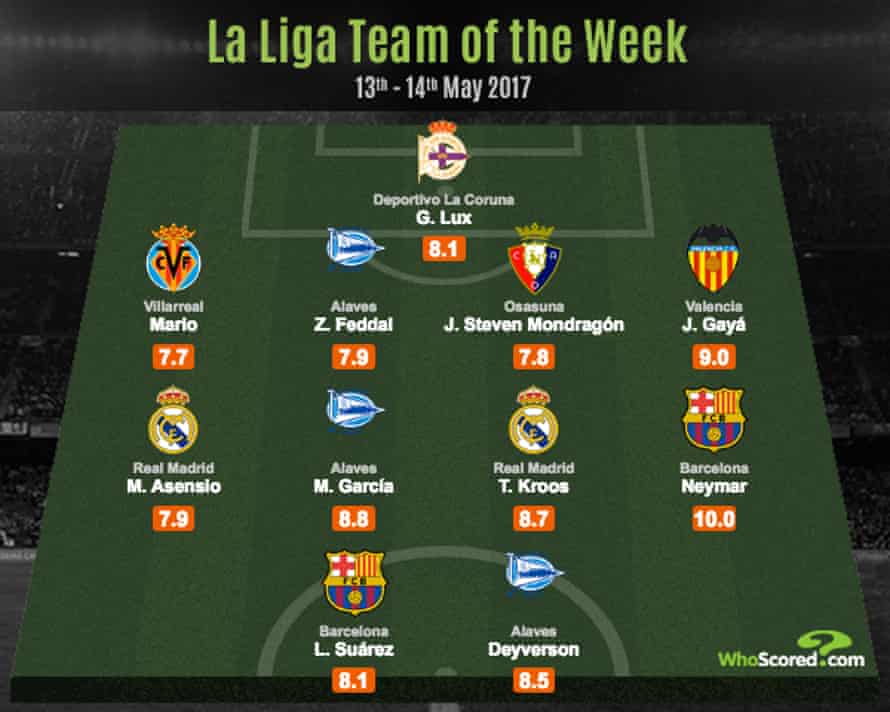 La Liga Team of the Week

13th - 14th May 2017

Deportivo La Coruna
G. Lux
8.1

Villarreal
Mario
7.7

Alaves
Z. Feddal
7.9

Osasuna
J. Steven Mondragón
7.8

Valencia
J. Gayá
9.0

Real Madrid
M. Asensio
7.9

Alaves
M. García
8.8

Real Madrid
T. Kroos
8.7

Barcelona
Neymar
10.0

Barcelona
L. Suárez
8.1

Alaves
Deyverson
8.5

WhoScored.com