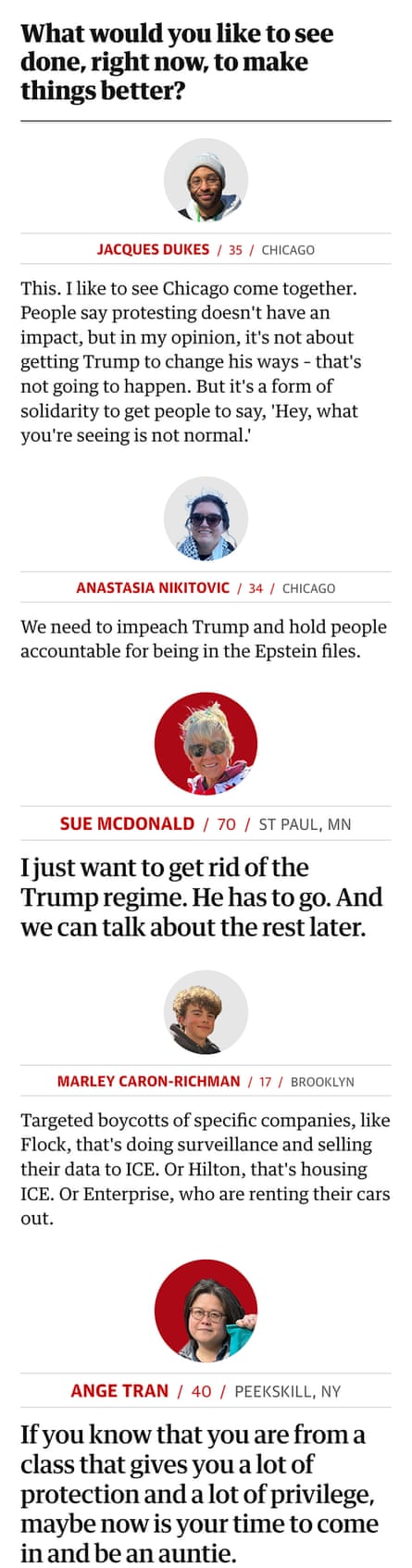 What would you like to see done, right now, to make things better?

JACQUES DUKES / 35 / CHICAGO

This. I like to see Chicago come together. People say protesting doesn't have an impact, but in my opinion, it's not about getting Trump to change his ways - that's not going to happen. But it's a form of solidarity to get people to say, 'Hey, what you're seeing is not normal.'

ANASTASIA NIKITOVIC / 34 / CHICAGO

We need to impeach Trump and hold people accountable for being in the Epstein files.

SUE MCDONALD / 70 / ST PAUL, MN

I just want to get rid of the Trump regime. He has to go. And we can talk about the rest later.

MARLEY CARON-RICHMAN / 17 / BROOKLYN

Targeted boycotts of specific companies, like Flock, that's doing surveillance and selling their data to ICE. Or Hilton, that's housing ICE. Or Enterprise, who are renting their cars out.

ANGE TRAN / 40 / PEEKSKILL, NY

If you know that you are from a class that gives you a lot of protection and a lot of privilege, maybe now is your time to come in and be an auntie.