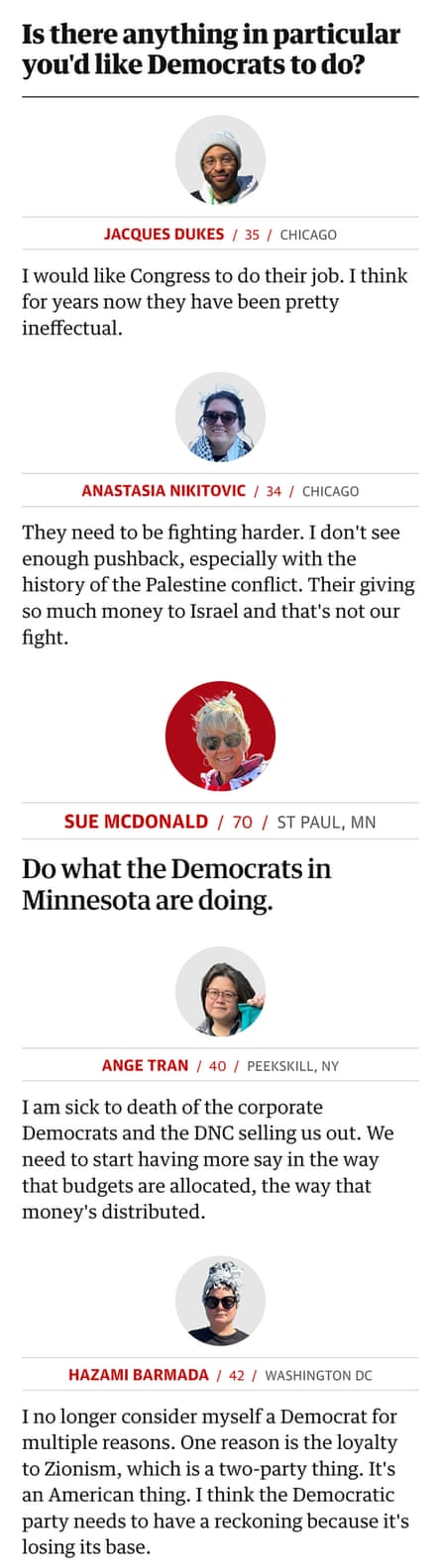 Is there anything in particular you'd like Democrats to do?

JACQUES DUKES / 35 / CHICAGO

I would like Congress to do their job. I think for years now they have been pretty ineffectual.

ANASTASIA NIKITOVIC / 34 / CHICAGO

They need to be fighting harder. I don't see enough pushback, especially with the history of the Palestine conflict. Their giving so much money to Israel and that's not our fight.

SUE MCDONALD / 70 / ST PAUL, MN

Do what the Democrats in Minnesota are doing.

ANGE TRAN / 40 / PEEKSKILL, NY

I am sick to death of the corporate Democrats and the DNC selling us out. We need to start having more say in the way that budgets are allocated, the way that money's distributed.

HAZAMI BARMADA / 42 / WASHINGTON DC

I no longer consider myself a Democrat for multiple reasons. One reason is the loyalty to Zionism, which is a two-party thing. It's an American thing. I think the Democratic party needs to have a reckoning because it's losing its base.