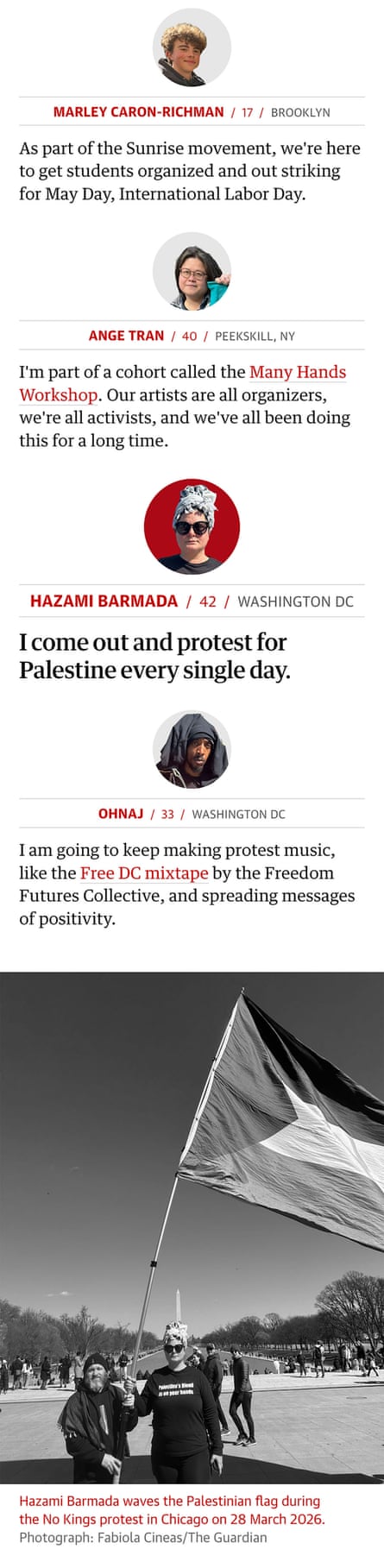 MARLEY CARON-RICHMAN / 17 / BROOKLYN

As part of the Sunrise movement, we're here to get students organized and out striking for May Day, International Labor Day.

ANGE TRAN / 40 / PEEKSKILL, NY

I'm part of a cohort called the Many Hands Workshop. Our artists are all organizers, we're all activists, and we've all been doing this for a long time.

HAZAMI BARMADA / 42 / WASHINGTON DC

I come out and protest for Palestine every single day.

OHNAJ / 33 / WASHINGTON DC

I am going to keep making protest music, like the Free DC mixtape by the Freedom Futures Collective, and spreading messages of positivity.

Palestine's Blood is on your hands

Hazami Barmada waves the Palestinian flag during the No Kings protest in Chicago on 28 March 2026. Photograph: Fabiola Cineas/The Guardian