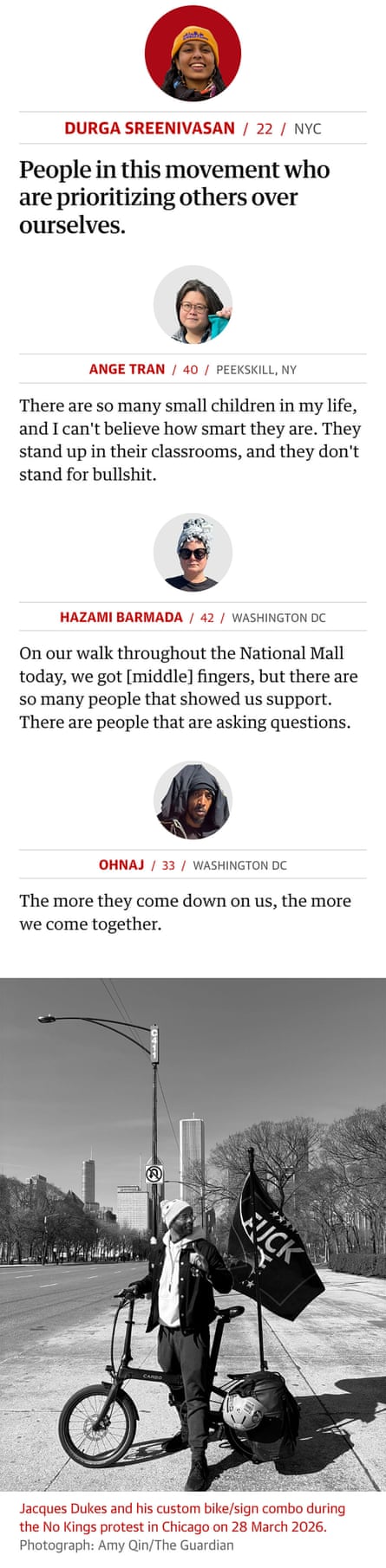 DURGA SREENIVASAN / 22 / NYC

People in this movement who are prioritizing others over ourselves.

ANGE TRAN / 40 / PEEKSKILL, NY

There are so many small children in my life, and I can't believe how smart they are. They stand up in their classrooms, and they don't stand for bullshit.

HAZAMI BARMADA / 42 / WASHINGTON DC

On our walk throughout the National Mall today, we got [middle] fingers, but there are so many people that showed us support. There are people that are asking questions.

OHNAJ / 33 / WASHINGTON DC

The more they come down on us, the more we come together.

C411

FUCK

CARGO

Jacques Dukes and his custom bike/sign combo during the No Kings protest in Chicago on 28 March 2026.
Photograph: Amy Qin/The Guardian