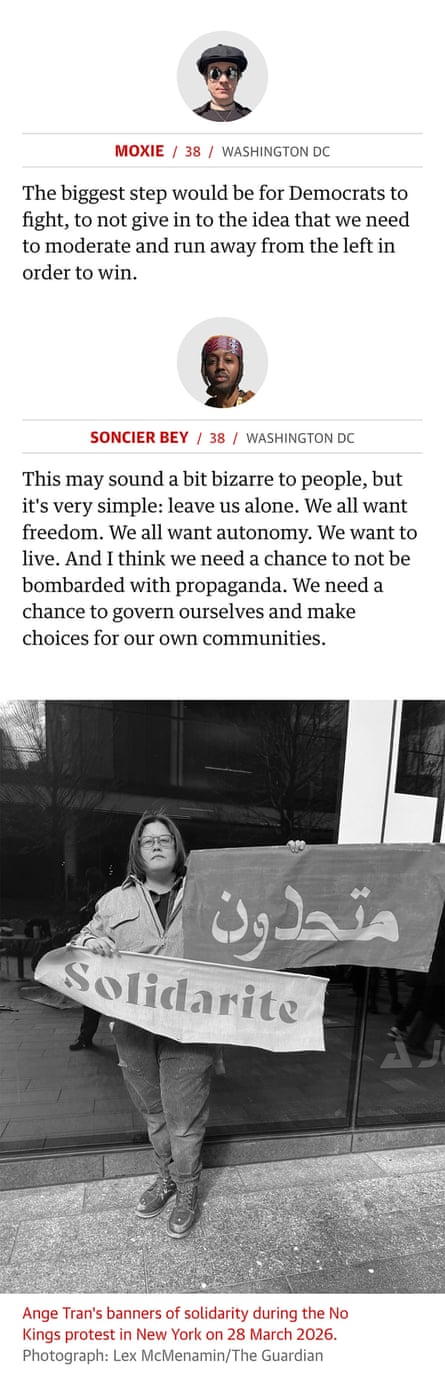 MOXIE / 38 / WASHINGTON DC

The biggest step would be for Democrats to fight, to not give in to the idea that we need to moderate and run away from the left in order to win.

SONCIER BEY / 38 / WASHINGTON DC

This may sound a bit bizarre to people, but it's very simple: leave us alone. We all want freedom. We all want autonomy. We want to live. And I think we need a chance to not be bombarded with propaganda. We need a chance to govern ourselves and make choices for our own communities.

متحدون

Solidarite

Ange Tran's banners of solidarity during the No Kings protest in New York on 28 March 2026.
Photograph: Lex McMenamin/The Guardian