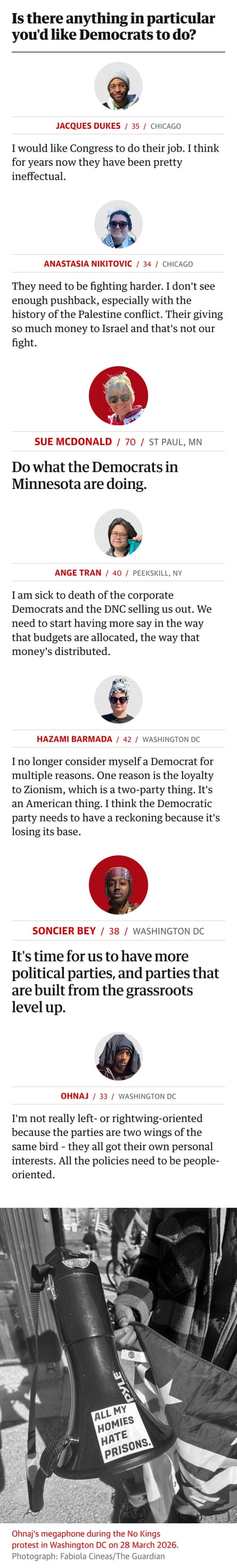 Is there anything in particular you'd like Democrats to do?

JACQUES DUKES / 35 / CHICAGO

I would like Congress to do their job. I think for years now they have been pretty ineffectual.

ANASTASIA NIKITOVIC / 34 / CHICAGO

They need to be fighting harder. I don't see enough pushback, especially with the history of the Palestine conflict. Their giving so much money to Israel and that's not our fight.

SUE MCDONALD / 70 / ST PAUL, MN

Do what the Democrats in Minnesota are doing.

ANGE TRAN / 40 / PEEKSKILL, NY

I am sick to death of the corporate Democrats and the DNC selling us out. We need to start having more say in the way that budgets are allocated, the way that money's distributed.

HAZAMI BARMADA / 42 / WASHINGTON DC

I no longer consider myself a Democrat for multiple reasons. One reason is the loyalty to Zionism, which is a two-party thing. It's an American thing. I think the Democratic party needs to have a reckoning because it's losing its base.

SONCIER BEY / 38 / WASHINGTON DC

It's time for us to have more political parties, and parties that are built from the grassroots level up.

OHNAJ / 33 / WASHINGTON DC

I'm not really left- or rightwing-oriented because the parties are two wings of the same bird - they all got their own personal interests. All the policies need to be people-oriented.

PYLE

ALL MY HOMIES HATE PRISONS.

Ohnaj's megaphone during the No Kings protest in Washington DC on 28 March 2026. Photograph: Fabiola Cineas/The Guardian