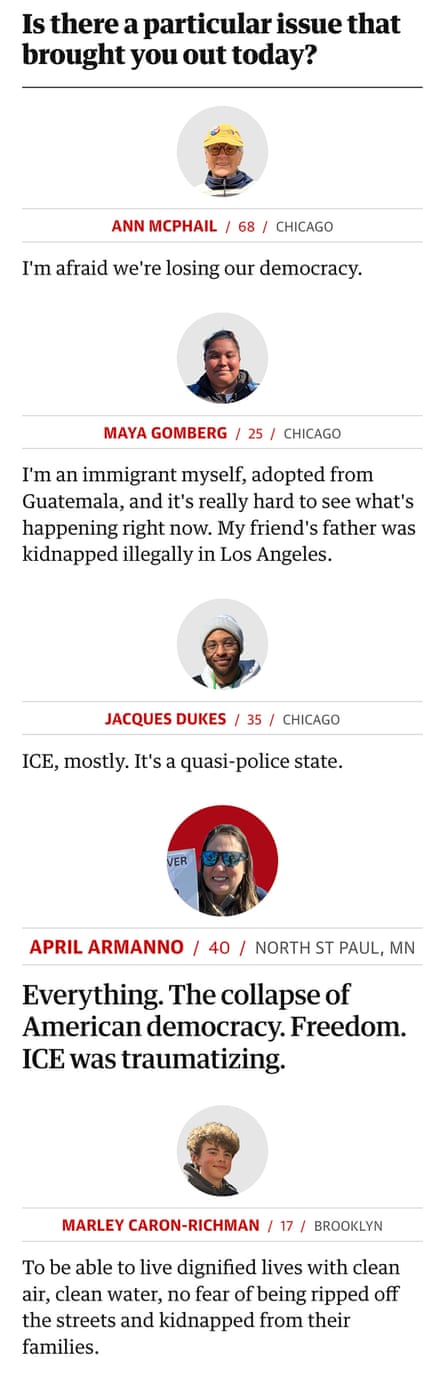 Is there a particular issue that brought you out today?

ANN MCPHAIL / 68 / CHICAGO

I'm afraid we're losing our democracy.

MAYA GOMBERG / 25 / CHICAGO

I'm an immigrant myself, adopted from Guatemala, and it's really hard to see what's happening right now. My friend's father was kidnapped illegally in Los Angeles.

JACQUES DUKES / 35 / CHICAGO

ICE, mostly. It's a quasi-police state.

VER

APRIL ARMANNO / 40 / NORTH ST PAUL, MN

Everything. The collapse of American democracy. Freedom. ICE was traumatizing.

MARLEY CARON-RICHMAN / 17 / BROOKLYN

To be able to live dignified lives with clean air, clean water, no fear of being ripped off the streets and kidnapped from their families.