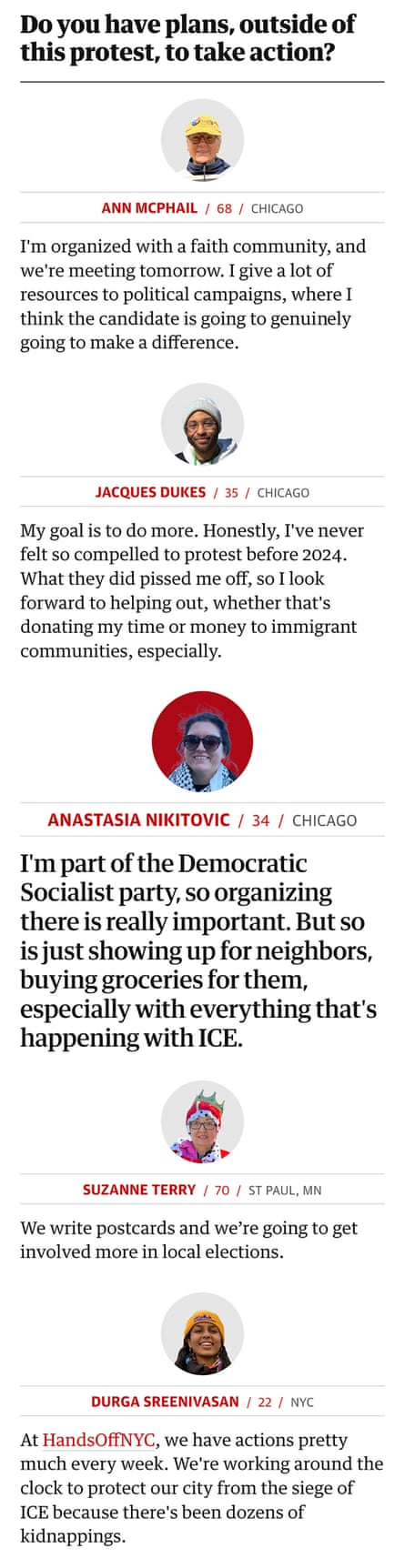 Do you have plans, outside of this protest, to take action?

ANN MCPHAIL / 68 / CHICAGO

I'm organized with a faith community, and we're meeting tomorrow. I give a lot of resources to political campaigns, where I think the candidate is going to genuinely going to make a difference.

JACQUES DUKES / 35 / CHICAGO

My goal is to do more. Honestly, I've never felt so compelled to protest before 2024. What they did pissed me off, so I look forward to helping out, whether that's donating my time or money to immigrant communities, especially.

ANASTASIA NIKITOVIC / 34 / CHICAGO

I'm part of the Democratic Socialist party, so organizing there is really important. But so is just showing up for neighbors, buying groceries for them, especially with everything that's happening with ICE.

SUZANNE TERRY / 70 / ST PAUL, MN

We write postcards and we're going to get involved more in local elections.

DURGA SREENIVASAN / 22 / NYC

At HandsOffNYC, we have actions pretty much every week. We're working around the clock to protect our city from the siege of ICE because there's been dozens of kidnappings.