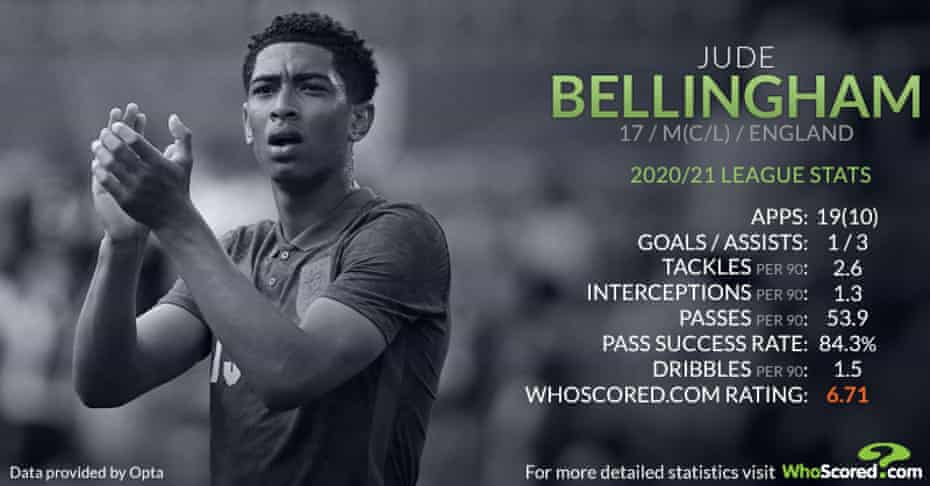 JUDE
BELLINGHAM
17 / M(C/L) / ENGLAND

2020/21 LEAGUE STATS

APPS: 19(10)
GOALS / ASSISTS: 1 / 3
TACKLES PER 90: 2.6
INTERCEPTIONS PER 90: 1.3
PASSES PER 90: 53.9
PASS SUCCESS RATE: 84.3%
DRIBBLES PER 90: 1.5
WHOSCORED.COM RATING: 6.71

Data provided by Opta

For more detailed statistics visit WhoScored.com