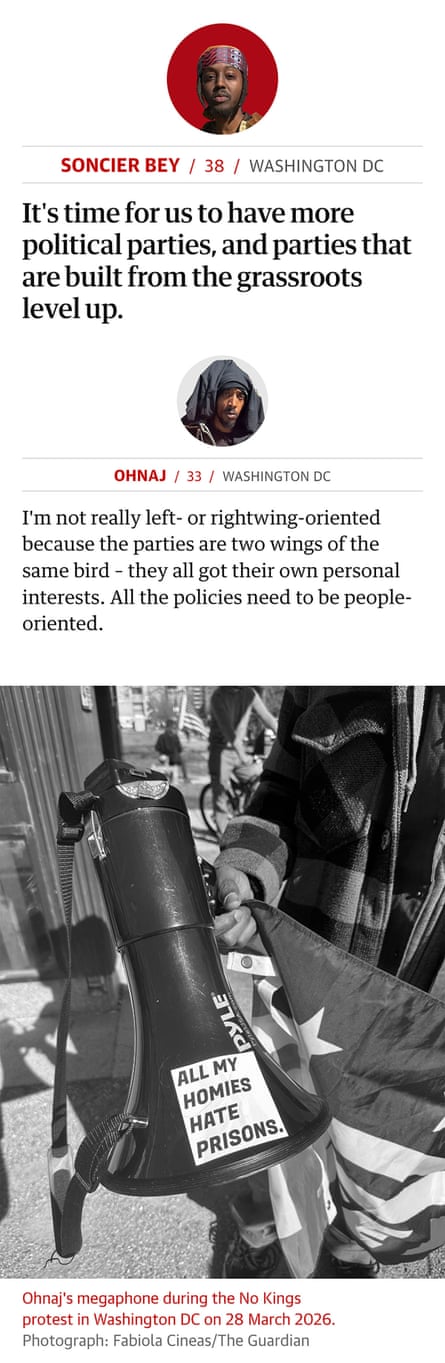 SONCIER BEY / 38 / WASHINGTON DC

It's time for us to have more political parties, and parties that are built from the grassroots level up.

OHNAJ / 33 / WASHINGTON DC

I'm not really left- or rightwing-oriented because the parties are two wings of the same bird - they all got their own personal interests. All the policies need to be people-oriented.

PYLE

ALL MY HOMIES HATE PRISONS.

Ohnaj's megaphone during the No Kings protest in Washington DC on 28 March 2026. Photograph: Fabiola Cineas/The Guardian