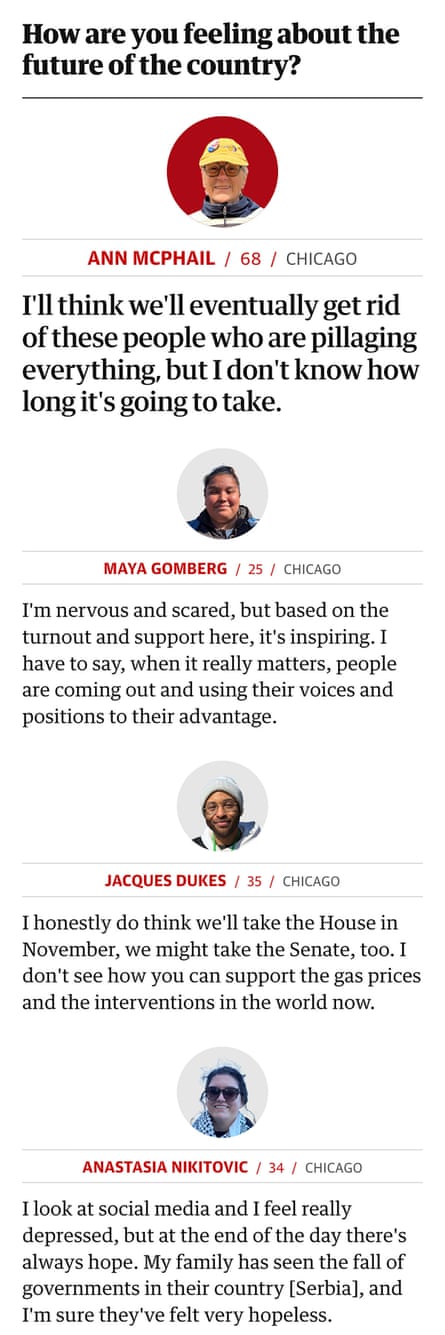 How are you feeling about the future of the country?

ANN MCPHAIL / 68 / CHICAGO

I'll think we'll eventually get rid of these people who are pillaging everything, but I don't know how long it's going to take.

MAYA GOMBERG / 25 / CHICAGO

I'm nervous and scared, but based on the turnout and support here, it's inspiring. I have to say, when it really matters, people are coming out and using their voices and positions to their advantage.

JACQUES DUKES / 35 / CHICAGO

I honestly do think we'll take the House in November, we might take the Senate, too. I don't see how you can support the gas prices and the interventions in the world now.

ANASTASIA NIKITOVIC / 34 / CHICAGO

I look at social media and I feel really depressed, but at the end of the day there's always hope. My family has seen the fall of governments in their country [Serbia], and I'm sure they've felt very hopeless.