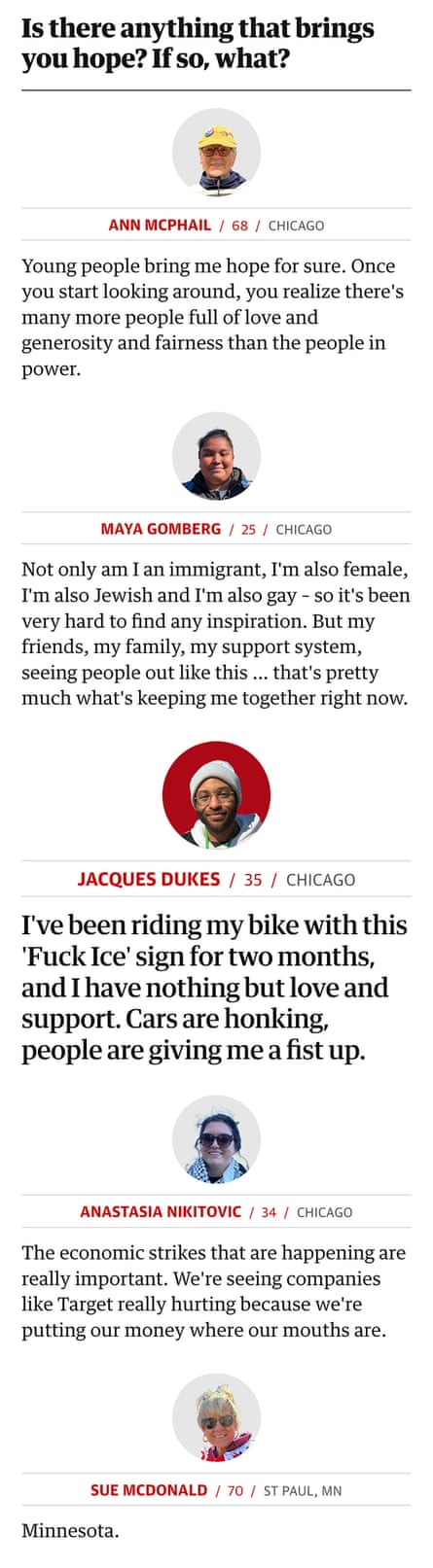 Is there anything that brings you hope? If so, what?

ANN MCPHAIL / 68 / CHICAGO

Young people bring me hope for sure. Once you start looking around, you realize there's many more people full of love and generosity and fairness than the people in power.

MAYA GOMBERG / 25 / CHICAGO

Not only am I an immigrant, I'm also female, I'm also Jewish and I'm also gay - so it's been very hard to find any inspiration. But my friends, my family, my support system, seeing people out like this ... that's pretty much what's keeping me together right now.

JACQUES DUKES / 35 / CHICAGO

I've been riding my bike with this 'Fuck Ice' sign for two months, and I have nothing but love and support. Cars are honking, people are giving me a fist up.

ANASTASIA NIKITOVIC / 34 / CHICAGO

The economic strikes that are happening are really important. We're seeing companies like Target really hurting because we're putting our money where our mouths are.

SUE MCDONALD / 70 / ST PAUL, MN

Minnesota.