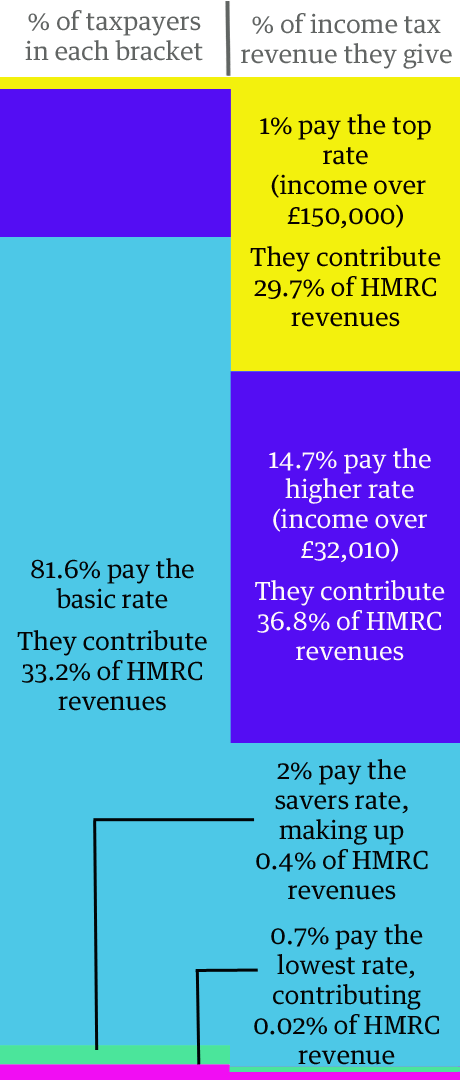 % of taxpayers in each bracket

% of income tax revenue they give

1% pay the top rate (income over £150,000)

They contribute 29.7% of HMRC revenues

14.7% pay the higher rate (income over £32,010)

They contribute 36.8% of HMRC revenues

81.6% pay the basic rate

They contribute 33.2% of HMRC revenues

2% pay the savers rate, making up 0.4% of HMRC revenues

0.7% pay the lowest rate, contributing 0.02% of HMRC revenue